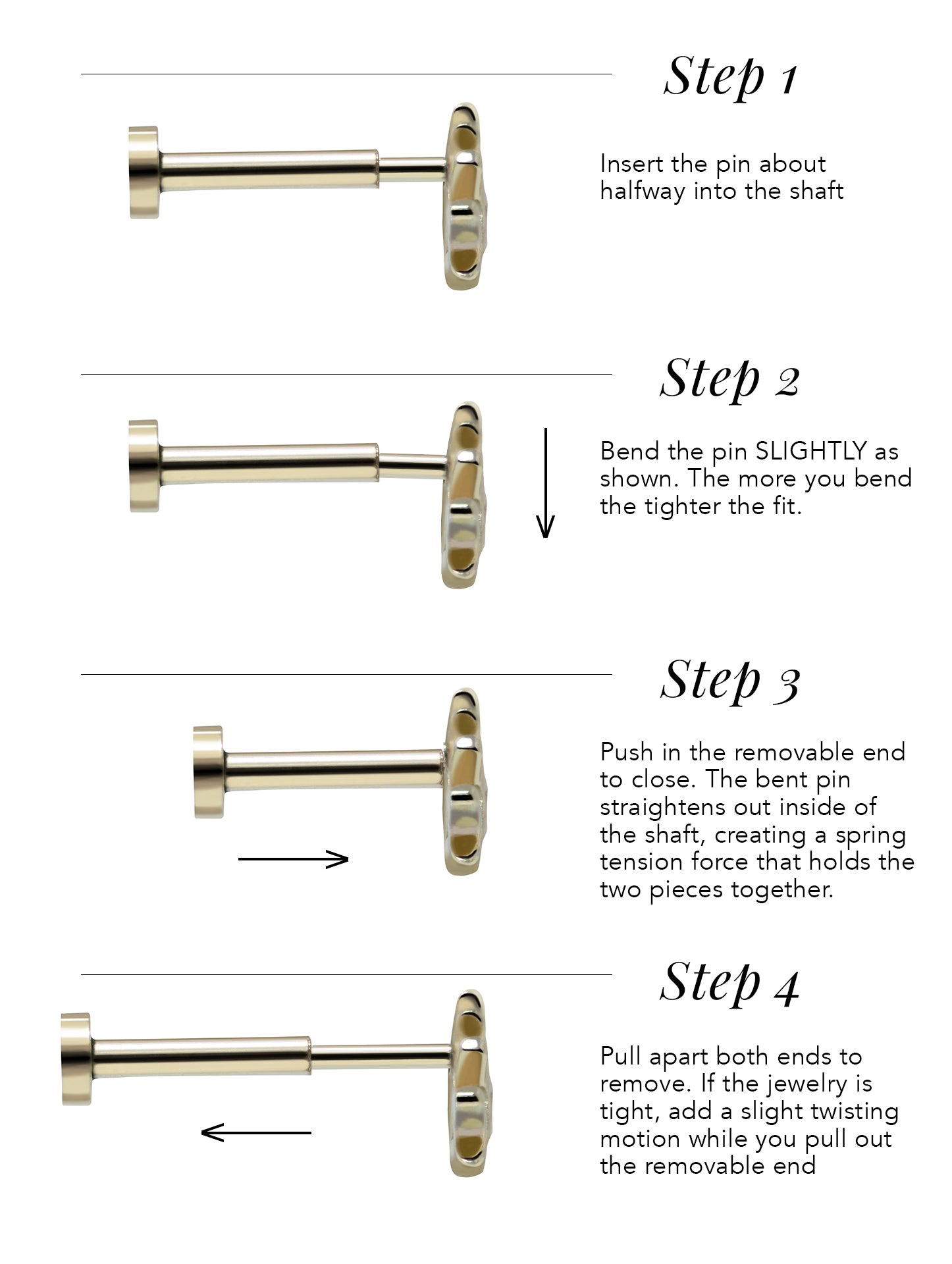 Step 1

Insert the pin about halfway into the shaft

Step 2

Bend the pin SLIGHTLY as shown. The more you bend the tighter the fit.

Step 3

Push in the removable end to close. The bent pin straightens out inside of the shaft, creating a spring tension force that holds the two pieces together.

Step 4

Pull apart both ends to remove. If the jewelry is tight, add a slight twisting motion while you pull out the removable end