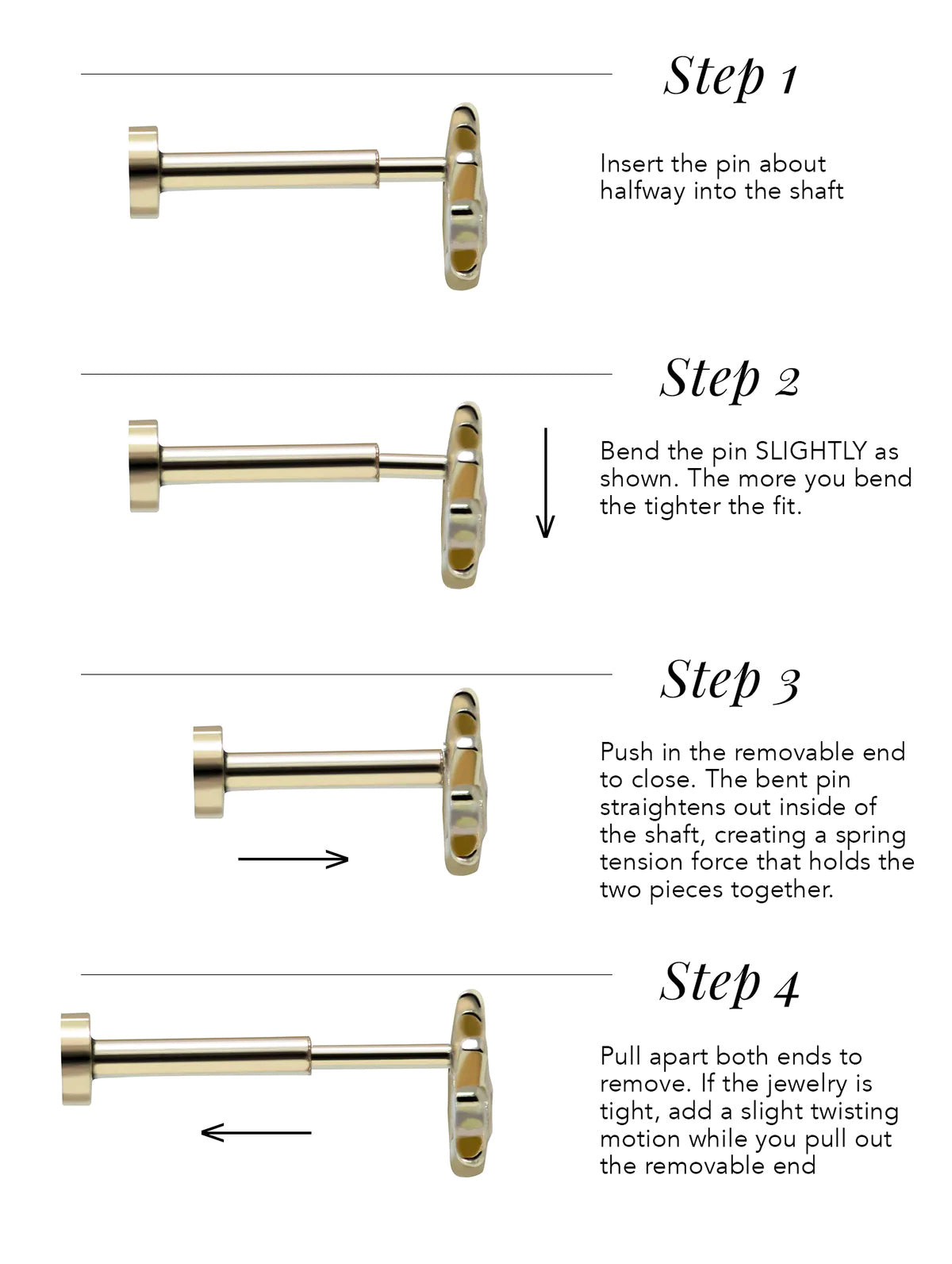 Step 1

Insert the pin about halfway into the shaft

Step 2

Bend the pin SLIGHTLY as shown. The more you bend the tighter the fit.

Step 3

Push in the removable end to close. The bent pin straightens out inside of the shaft, creating a spring tension force that holds the two pieces together.

Step 4

Pull apart both ends to remove. If the jewelry is tight, add a slight twisting motion while you pull out the removable end