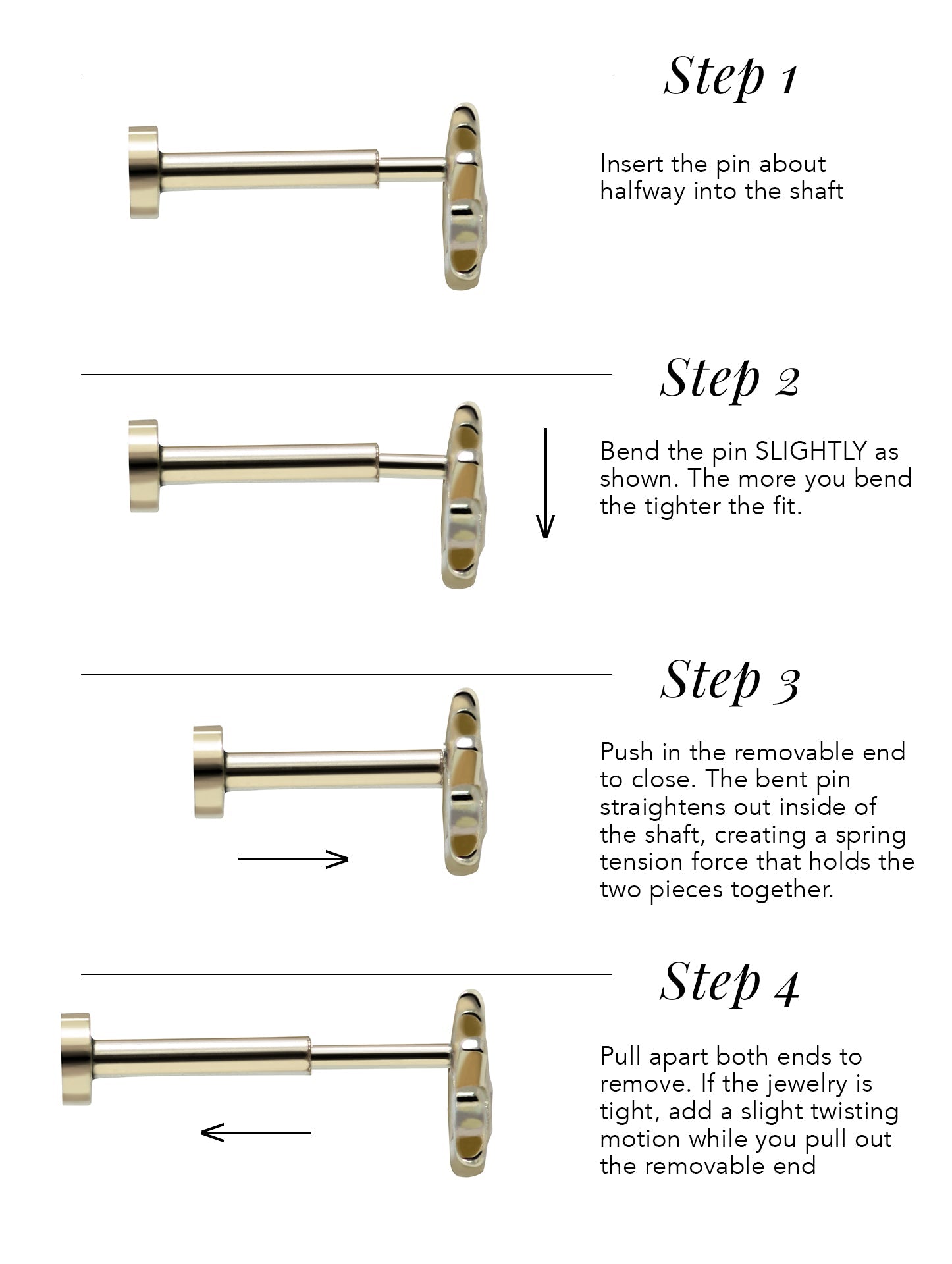 Step 1

Insert the pin about halfway into the shaft

Step 2

Bend the pin SLIGHTLY as shown. The more you bend the tighter the fit.

Step 3

Push in the removable end to close. The bent pin straightens out inside of the shaft, creating a spring tension force that holds the two pieces together.

Step 4

Pull apart both ends to remove. If the jewelry is tight, add a slight twisting motion while you pull out the removable end