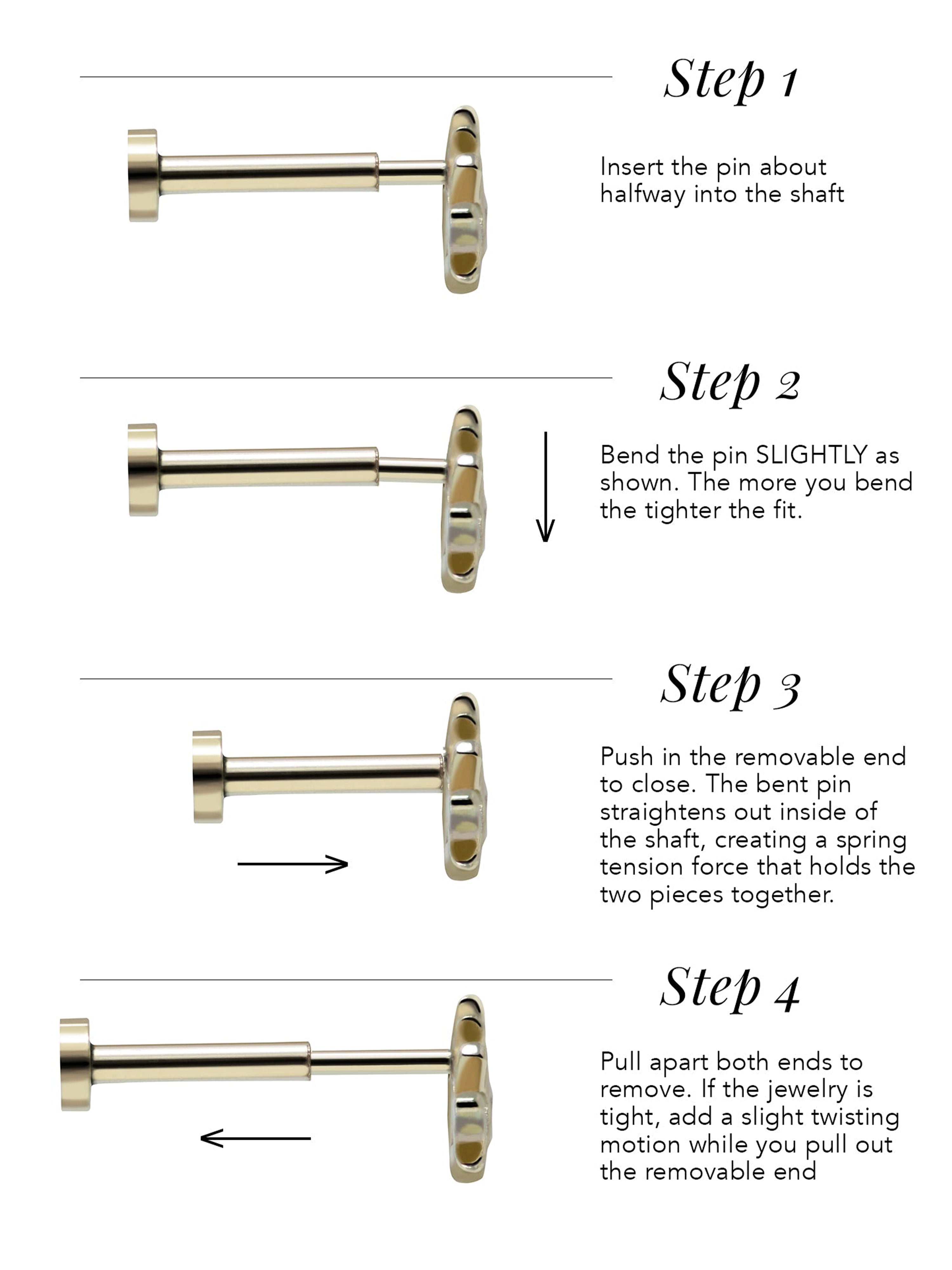 Step 1

Insert the pin about halfway into the shaft

Step 2

Bend the pin SLIGHTLY as shown. The more you bend the tighter the fit.

Step 3

Push in the removable end to close. The bent pin straightens out inside of the shaft, creating a spring tension force that holds the two pieces together.

Step 4

Pull apart both ends to remove. If the jewelry is tight, add a slight twisting motion while you pull out the removable end